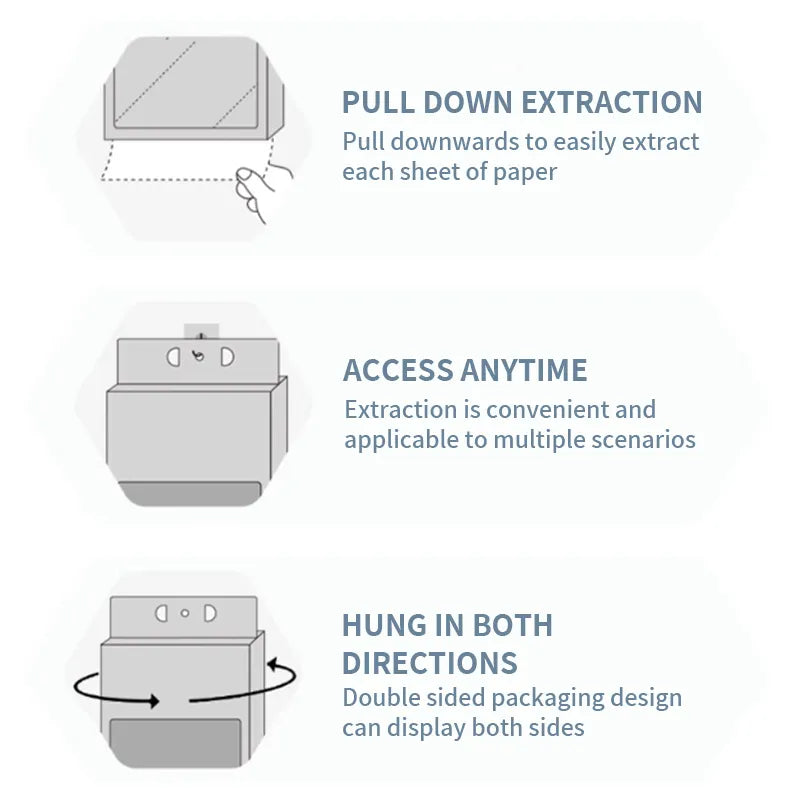 PULL DOWN EXTRACTION
Pull downwards to easily extract each sheet of paper

ACCESS ANYTIME
Extraction is convenient and applicable to multiple scenarios

HUNG IN BOTH DIRECTIONS
Double sided packaging design can display both sides